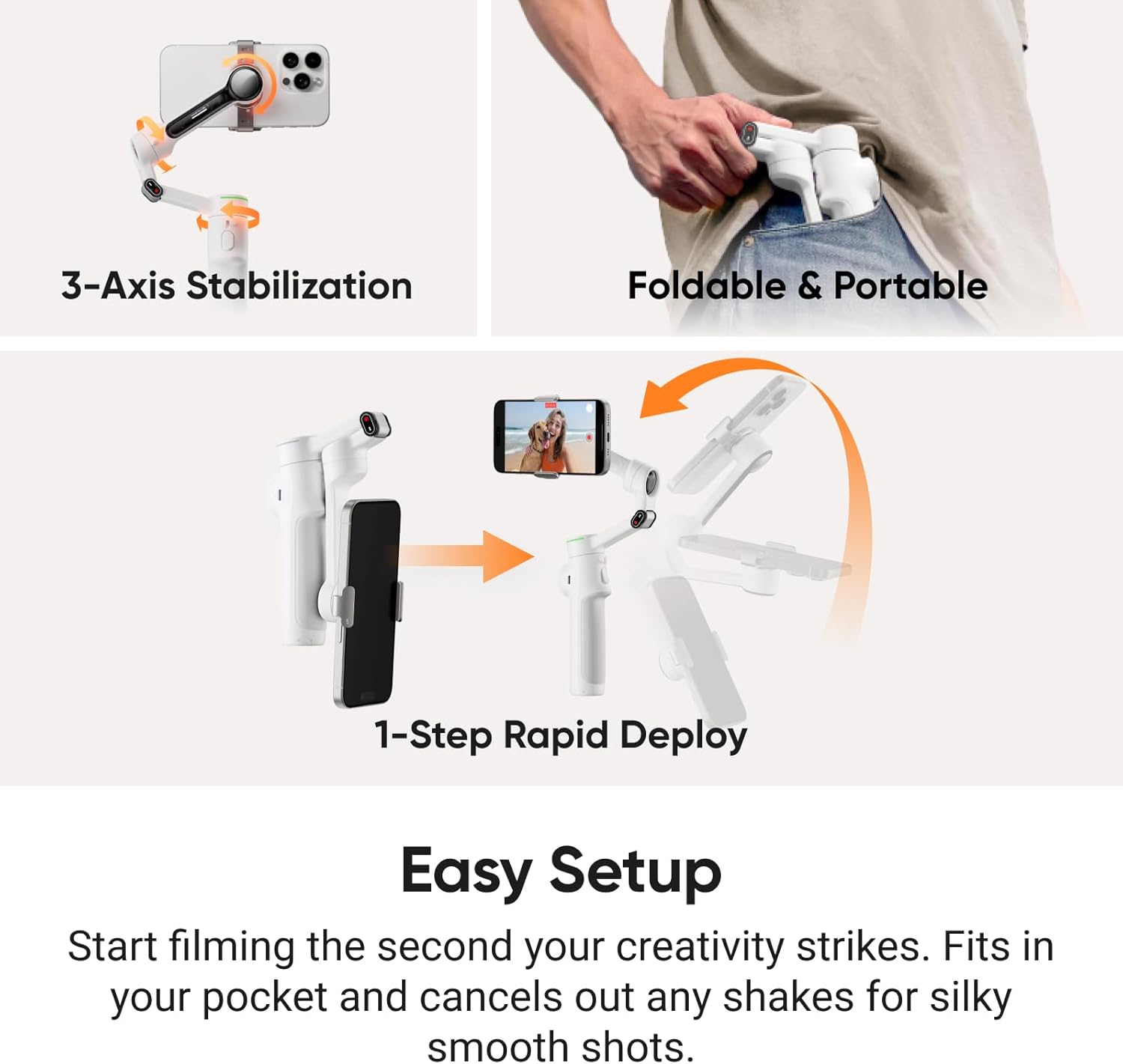 3-Axis Stabilization

Foldable & Portable

1-Step Rapid Deploy

Easy Setup

Start filming the second your creativity strikes. Fits in your pocket and cancels out any shakes for silky smooth shots.